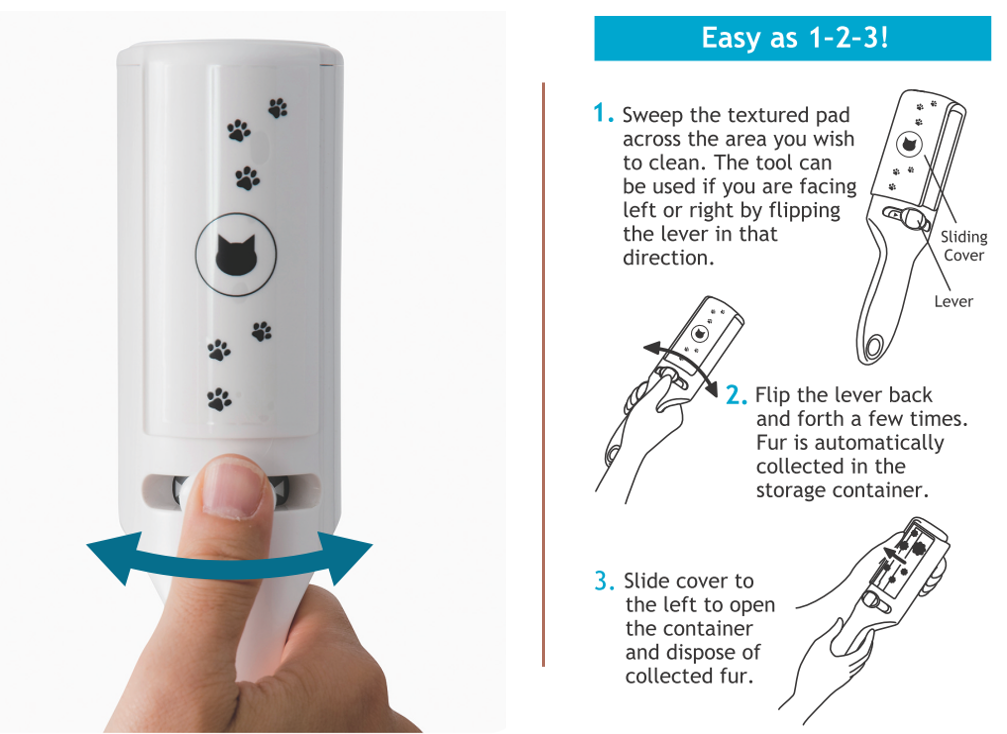 Easy as 1-2-3!

1. Sweep the textured pad across the area you wish to clean. The tool can be used if you are facing left or right by flipping the lever in that direction.

Sliding Cover

Lever

2. Flip the lever back and forth a few times. Fur is automatically collected in the storage container.

3. Slide cover to the left to open the container and dispose of collected fur.